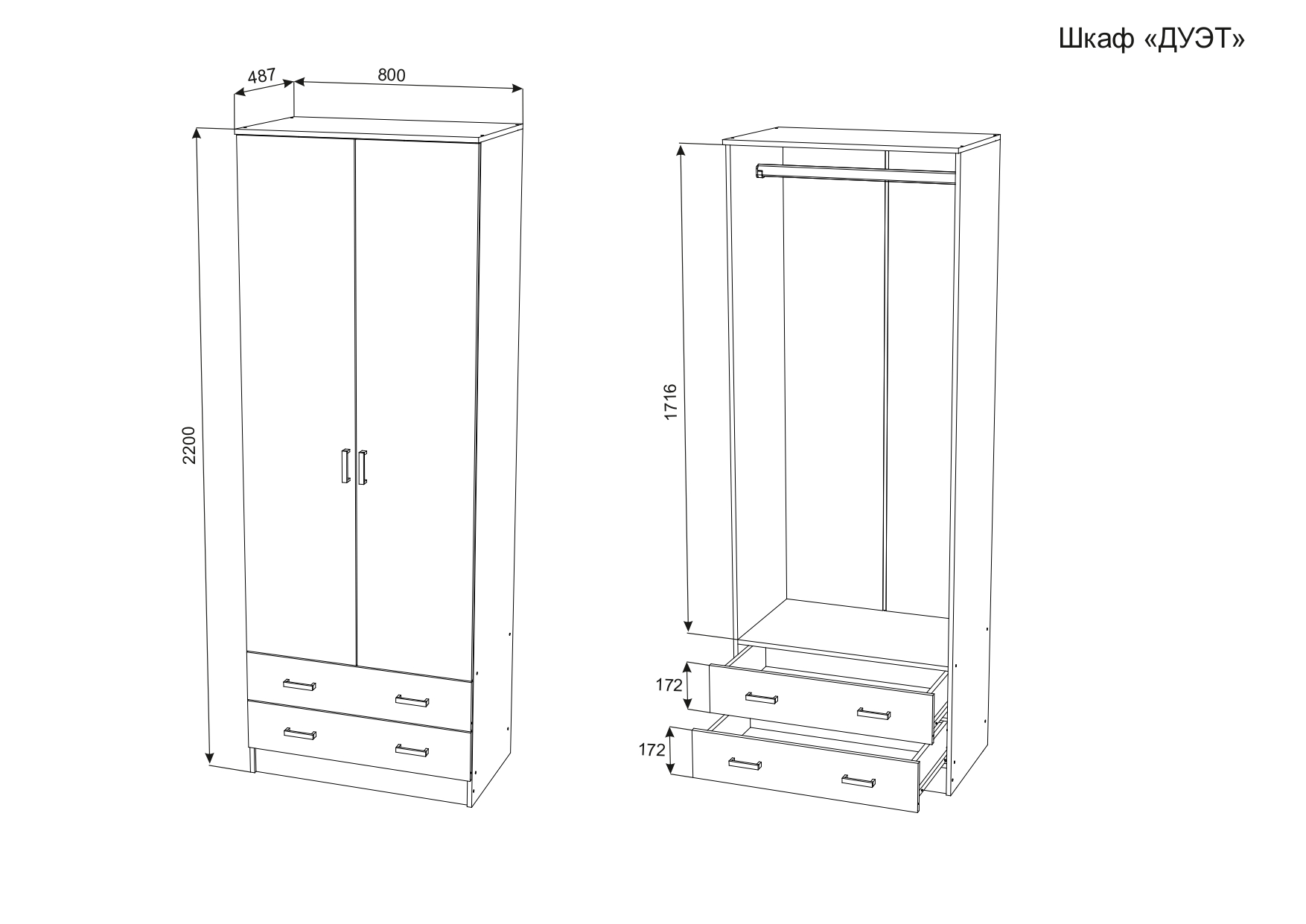 Шкаф «ДУЭТ»

487
800
2200
1716
172
172