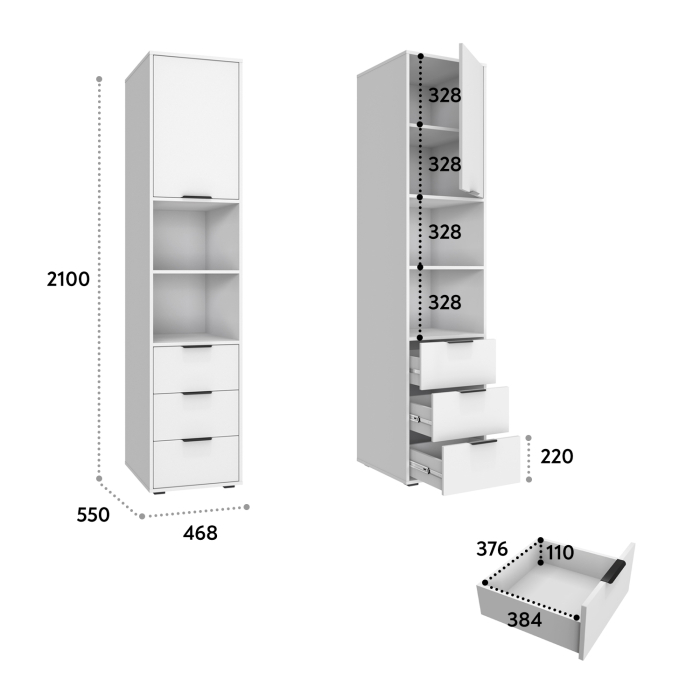 2100

550

468

328

328

328

328

220

376

110

384